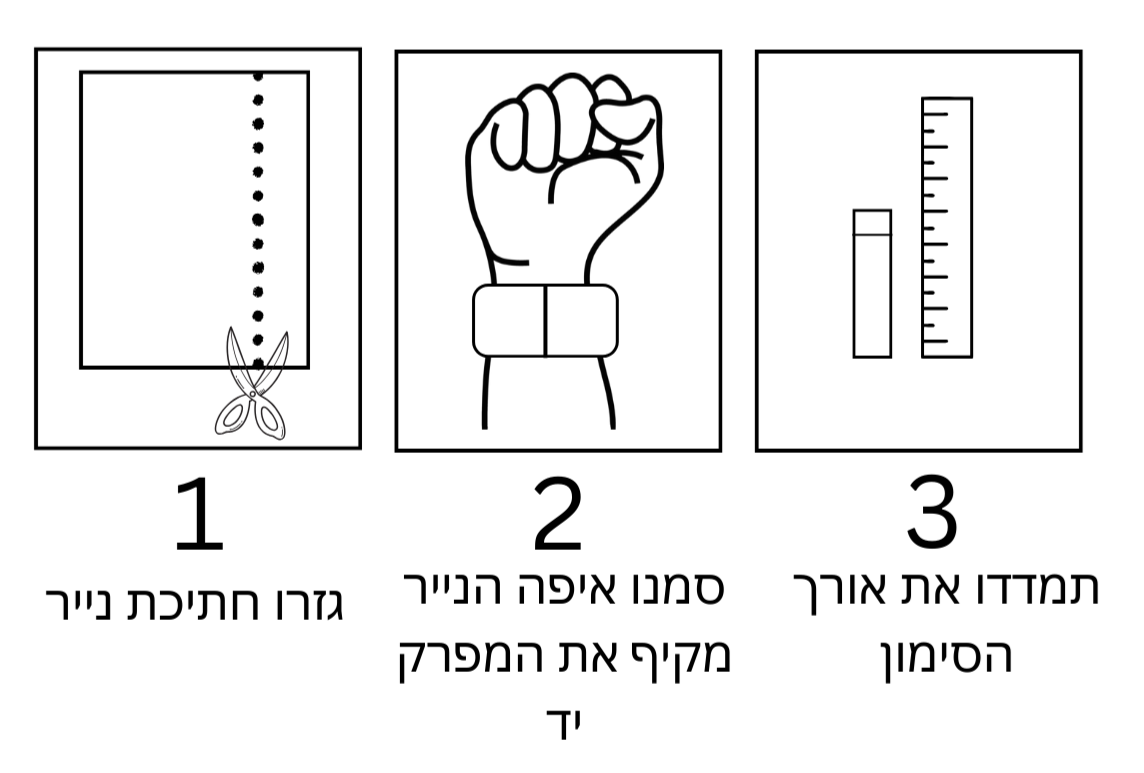 1
גזרו חתיכת נייר

2
סמנו איפה הנייר מקיף את המפרק יד

3
תמדדו את אורך הסימון